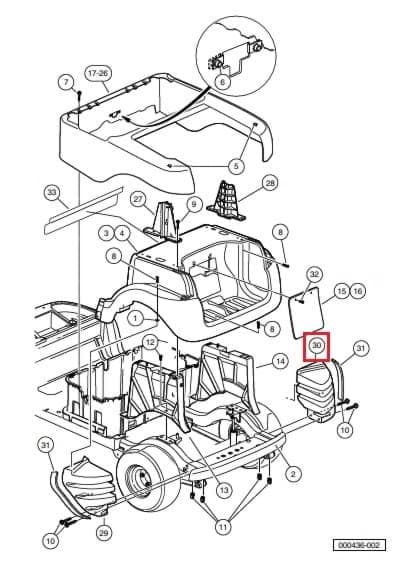 6
7
17-26
5
33
27
9
28
3
4
8
8
32
15
16
1
8
12
30
31
14
10
31
2
13
11
10
29
000436-002