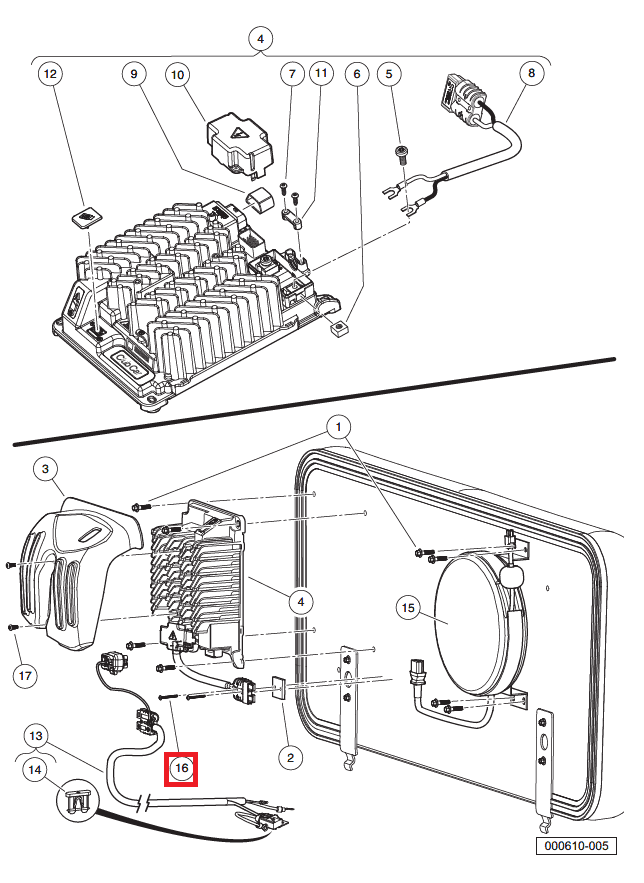 4

12 9 10 7 11 6 5 8

Club Car

1

3

4

15

17

2

13

14

16

000610-005