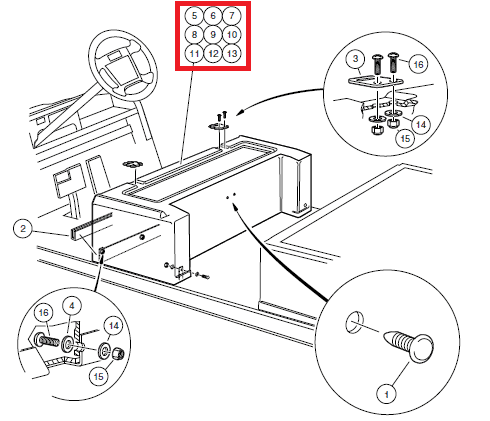 5 6 7
8 9 10
11 12 13

3
16
14
15

2

16
4
14
15

1