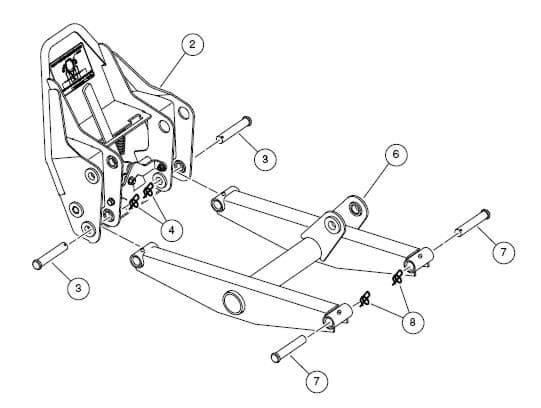 2
3
6
4
7
3
8
7