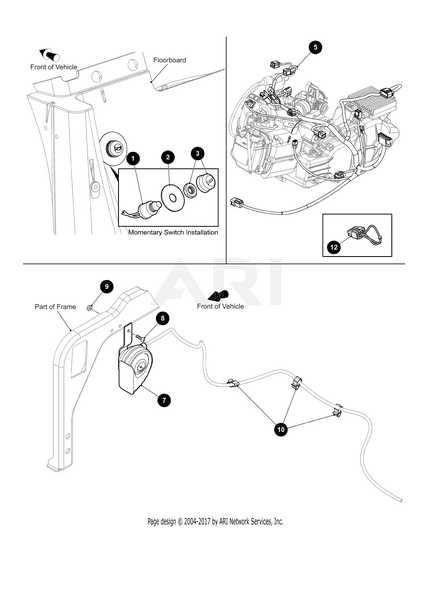 Front of Vehicle

Floorboard

1
2
3

Momentary Switch Installation

5

12

ARI

9

Part of Frame

Front of Vehicle

8

7

10

Page design © 2004-2017 by ARI Network Services, Inc.